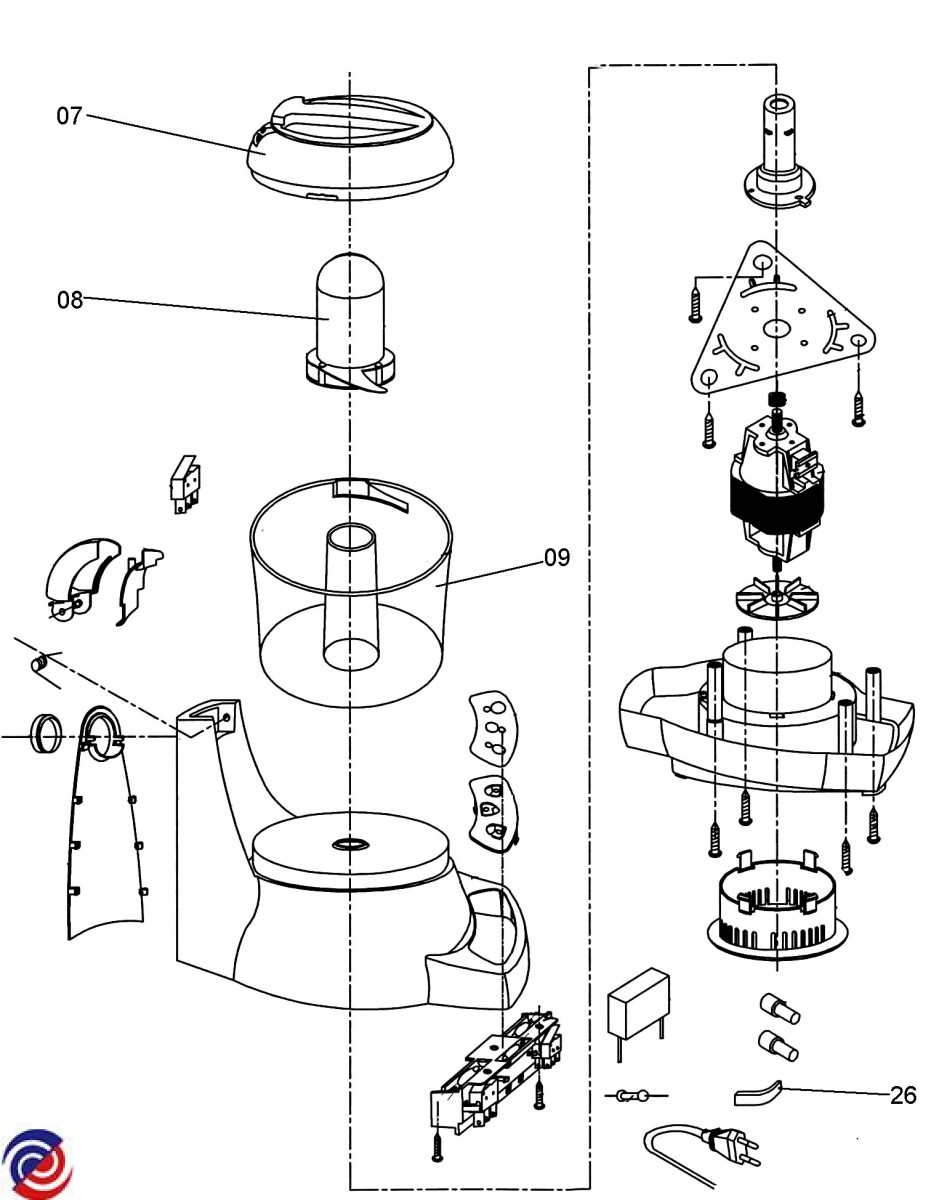 07

08

09

26